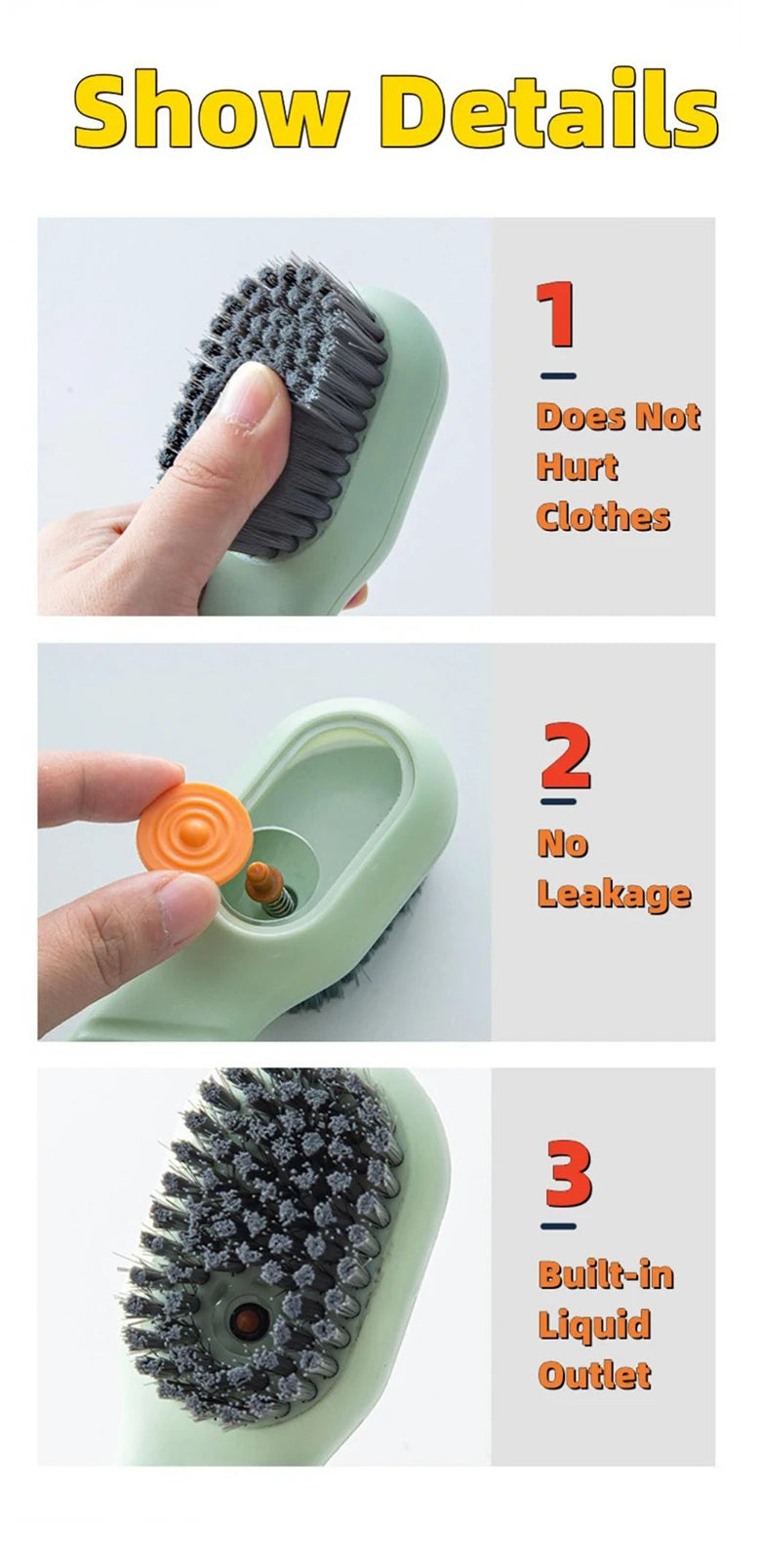 Show Details

1

Does Not Hurt Clothes

2

No Leakage

3

Built-in Liquid Outlet